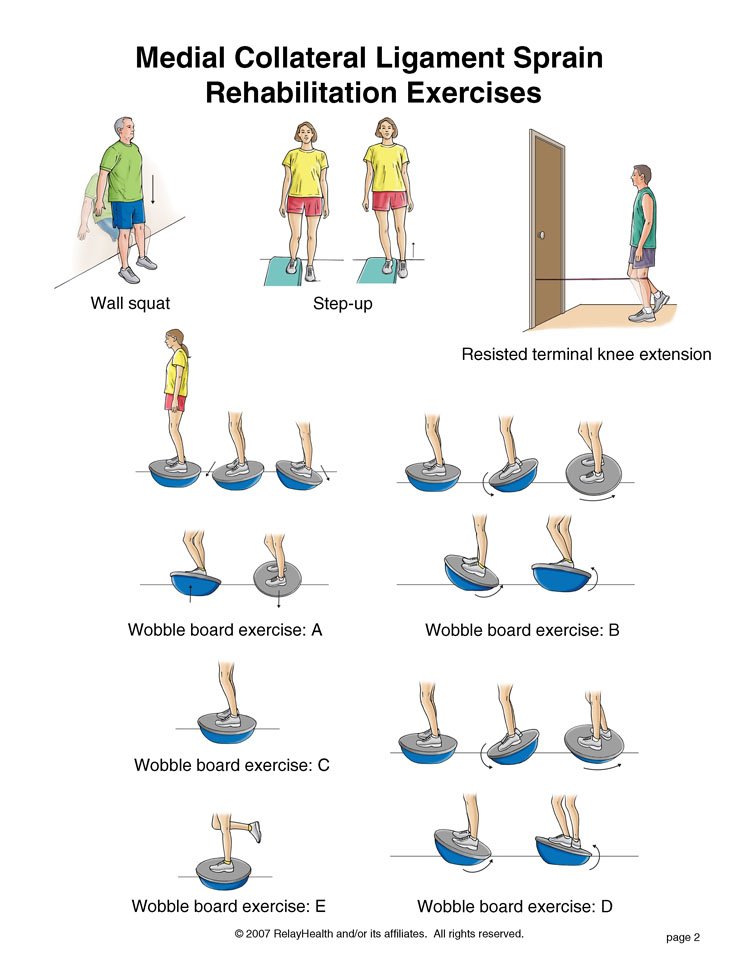 Medial Collateral Ligament Sprain
Rehabilitation Exercises

Wall squat

Step-up

Resisted terminal knee extension

Wobble board exercise: A

Wobble board exercise: B

Wobble board exercise: C

Wobble board exercise: E

Wobble board exercise: D

© 2007 RelayHealth and/or its affiliates. All rights reserved.

page 2